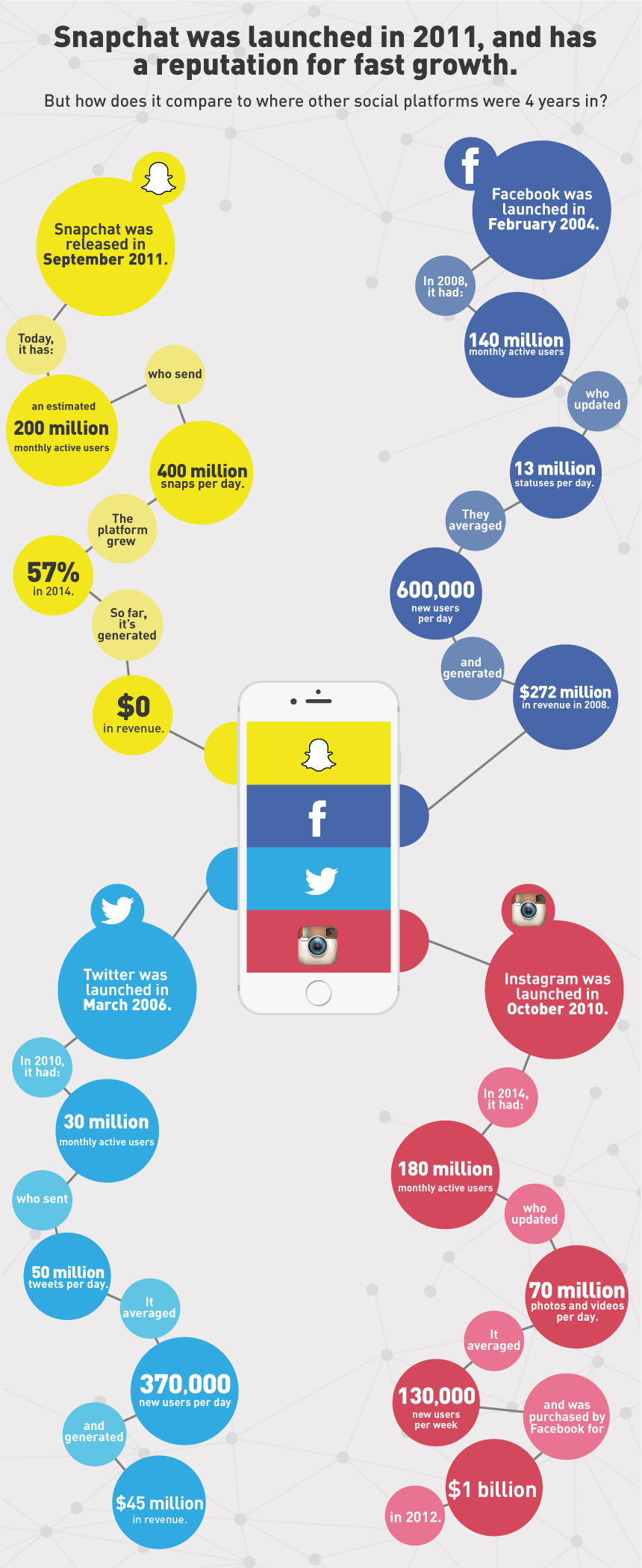 Snapchat was launched in 2011, and has a reputation for fast growth.

But how does it compare to where other social platforms were 4 years in?

Snapchat was released in September 2011.

Today, it has:

an estimated 200 million monthly active users

who send

400 million snaps per day.

The platform grew

57% in 2014.

So far, it's generated

$0 in revenue.

Facebook was launched in February 2004.

In 2008, it had:

140 million monthly active users

who updated

13 million statuses per day.

They averaged

600,000 new users per day

and generated

$272 million in revenue in 2008.

Twitter was launched in March 2006.

In 2010, it had:

30 million monthly active users

who sent

50 million tweets per day.

It averaged

370,000 new users per day

and generated

$45 million in revenue.

Instagram was launched in October 2010.

In 2014, it had:

180 million monthly active users

who updated

70 million photos and videos per day.

It averaged

130,000 new users per week

and was purchased by Facebook for

$1 billion

in 2012.